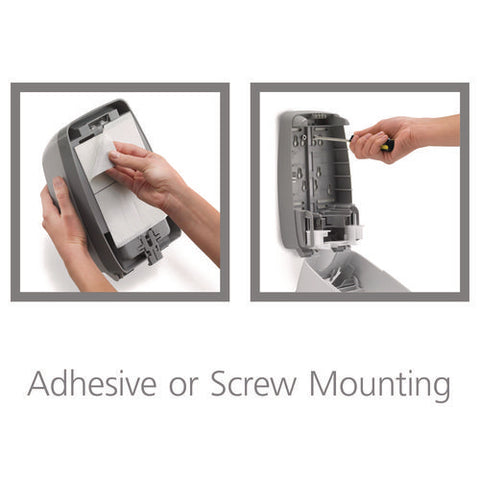 Adhesive or Screw Mounting