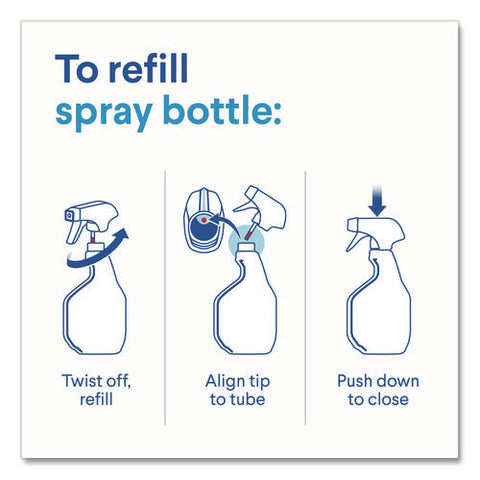 To refill
spray bottle:

Twist off,
refill

Align tip
to tube

Push down
to close