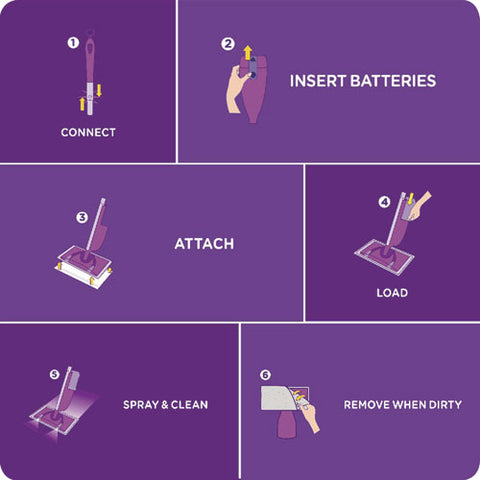 1
CONNECT

2
INSERT BATTERIES

3
ATTACH

4
LOAD

5
SPRAY & CLEAN

6
REMOVE WHEN DIRTY