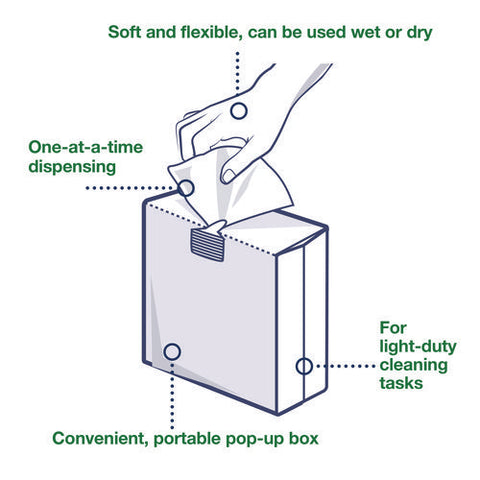 Soft and flexible, can be used wet or dry

One-at-a-time dispensing

For light-duty cleaning tasks

Convenient, portable pop-up box