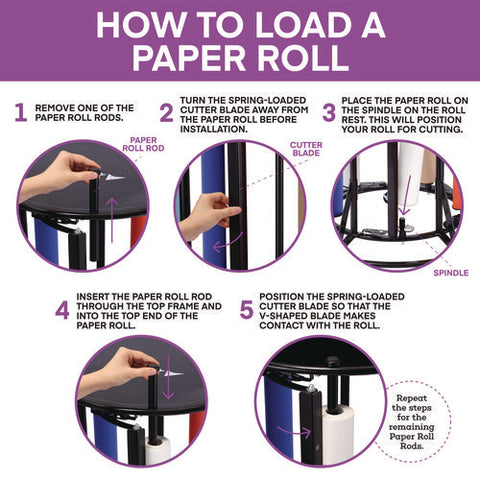 HOW TO LOAD A PAPER ROLL

1 REMOVE ONE OF THE PAPER ROLL RODS.

PAPER ROLL ROD

2 TURN THE SPRING-LOADED CUTTER BLADE AWAY FROM THE PAPER ROLL BEFORE INSTALLATION.

CUTTER BLADE

3 PLACE THE PAPER ROLL ON THE SPINDLE ON THE ROLL REST. THIS WILL POSITION YOUR ROLL FOR CUTTING.

SPINDLE

4 INSERT THE PAPER ROLL ROD THROUGH THE TOP FRAME AND INTO THE TOP END OF THE PAPER ROLL.

5 POSITION THE SPRING-LOADED CUTTER BLADE SO THAT THE V-SHAPED BLADE MAKES CONTACT WITH THE ROLL.

Repeat the steps for the remaining Paper Roll Rods.