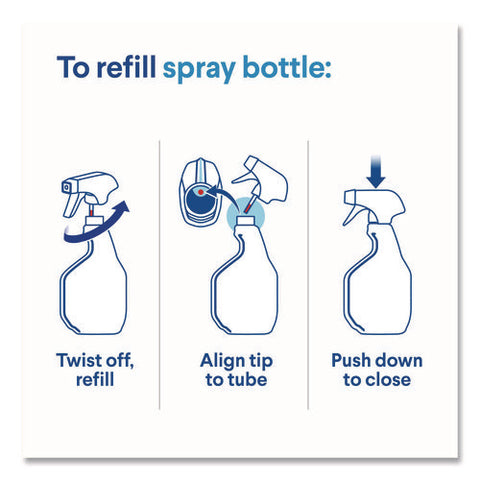 To refill spray bottle:

Twist off, refill

Align tip to tube

Push down to close