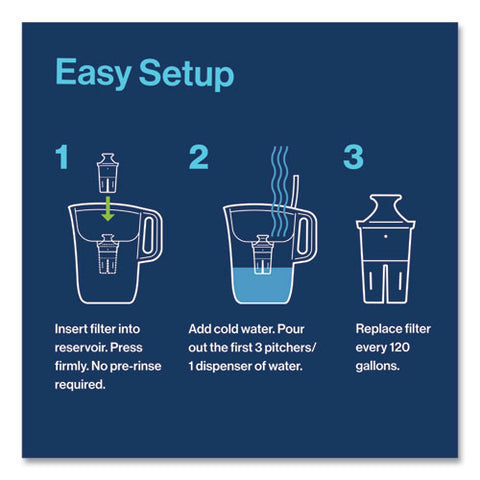 Easy Setup

1

Insert filter into reservoir. Press firmly. No pre-rinse required.

2

Add cold water. Pour out the first 3 pitchers/ 1 dispenser of water.

3

Replace filter every 120 gallons.