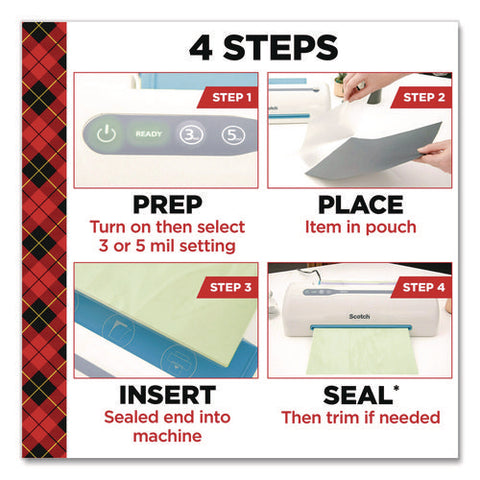 4 STEPS

STEP 1

READY

3

5

PREP
Turn on then select 3 or 5 mil setting

STEP 2

Scotch

PLACE
Item in pouch

STEP 3

INSERT
Sealed end into machine

STEP 4

Scotch

SEAL*
Then trim if needed