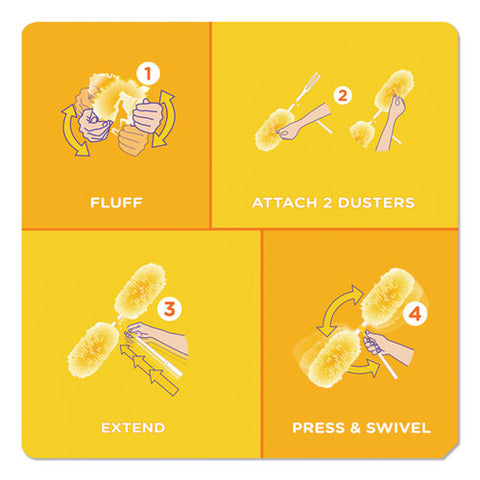 1

FLUFF

2

ATTACH 2 DUSTERS

3

EXTEND

4

PRESS & SWIVEL