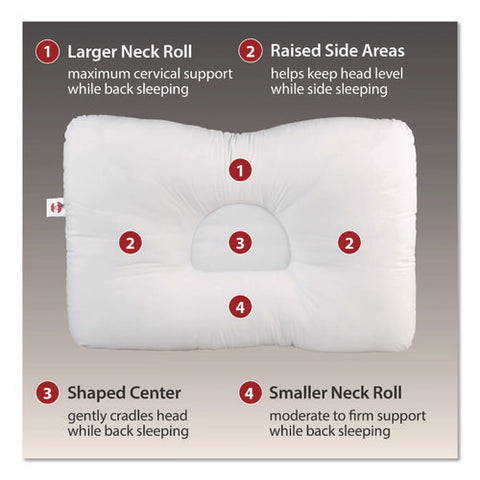 1 Larger Neck Roll
maximum cervical support while back sleeping

2 Raised Side Areas
helps keep head level while side sleeping

1

2

3

2

4

3 Shaped Center
gently cradles head while back sleeping

4 Smaller Neck Roll
moderate to firm support while back sleeping