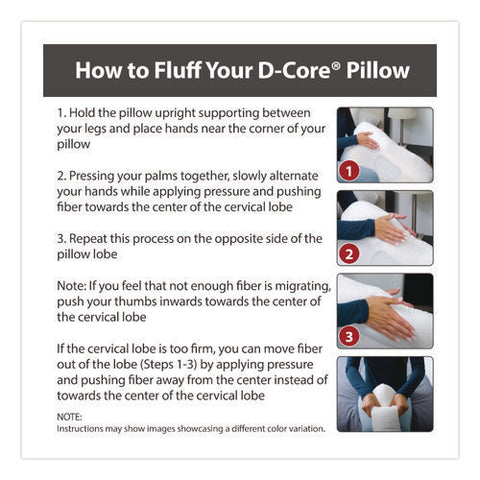 How to Fluff Your D-Core® Pillow

1. Hold the pillow upright supporting between your legs and place hands near the corner of your pillow

2. Pressing your palms together, slowly alternate your hands while applying pressure and pushing fiber towards the center of the cervical lobe

3. Repeat this process on the opposite side of the pillow lobe

Note: If you feel that not enough fiber is migrating, push your thumbs inwards towards the center of the cervical lobe

If the cervical lobe is too firm, you can move fiber out of the lobe (Steps 1-3) by applying pressure and pushing fiber away from the center instead of towards the center of the cervical lobe

NOTE:
Instructions may show images showcasing a different color variation.

1

2

3