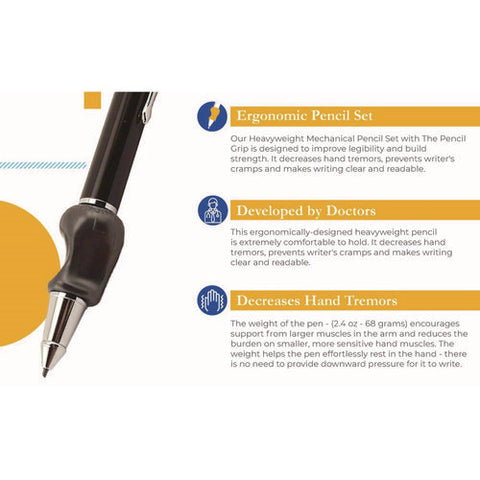 Ergonomic Pencil Set

Our Heavyweight Mechanical Pencil Set with The Pencil Grip is designed to improve legibility and build strength. It decreases hand tremors, prevents writer's cramps and makes writing clear and readable.

Developed by Doctors

This ergonomically-designed heavyweight pencil is extremely comfortable to hold. It decreases hand tremors, prevents writer's cramps and makes writing clear and readable.

Decreases Hand Tremors

The weight of the pen - (2.4 oz - 68 grams) encourages support from larger muscles in the arm and reduces the burden on smaller, more sensitive hand muscles. The weight helps the pen effortlessly rest in the hand - there is no need to provide downward pressure for it to write.