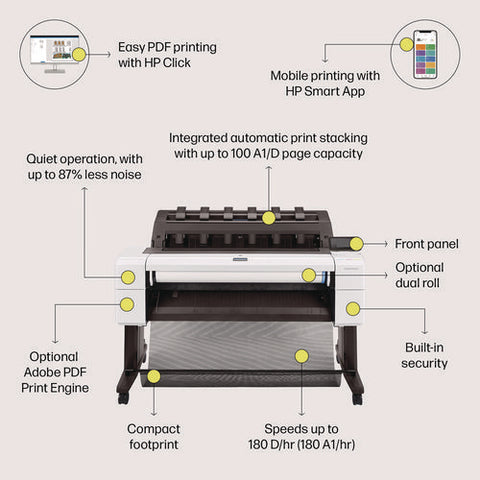 Easy PDF printing with HP Click

Mobile printing with HP Smart App

Integrated automatic print stacking with up to 100 A1/D page capacity

Quiet operation, with up to 87% less noise

Front panel

Optional dual roll

Built-in security

Optional Adobe PDF Print Engine

Compact footprint

Speeds up to 180 D/hr (180 A1/hr)